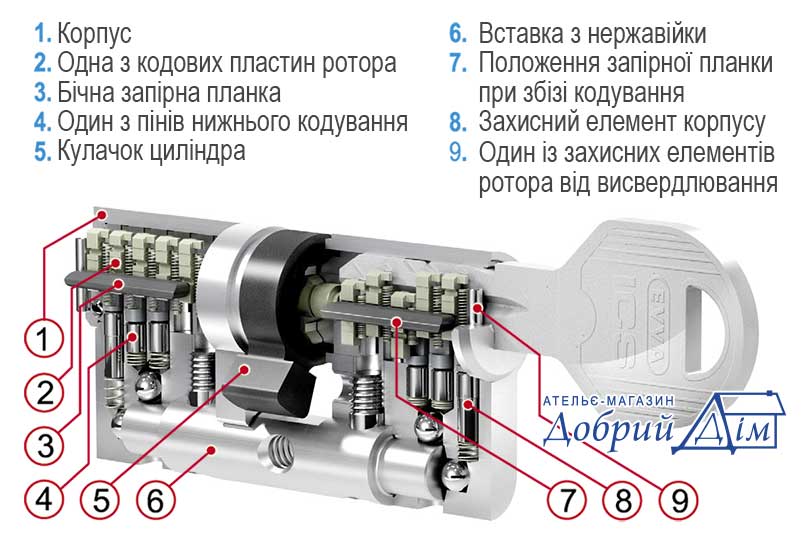 1. Корпус
2. Одна з кодових пластин ротора
3. Бічна запірна планка
4. Один з пінів нижнього кодування
5. Кулачок циліндра

6. Вставка з нержавійки
7. Положення запірної планки при збізі кодування
8. Захисний елемент корпусу
9. Один із захисних елементів ротора від висвердлювання

1
2
3
4
5
6
7
8
9

EVVA
ICS

АТЕЛЬЄ-МАГАЗИН
Добрий Дім