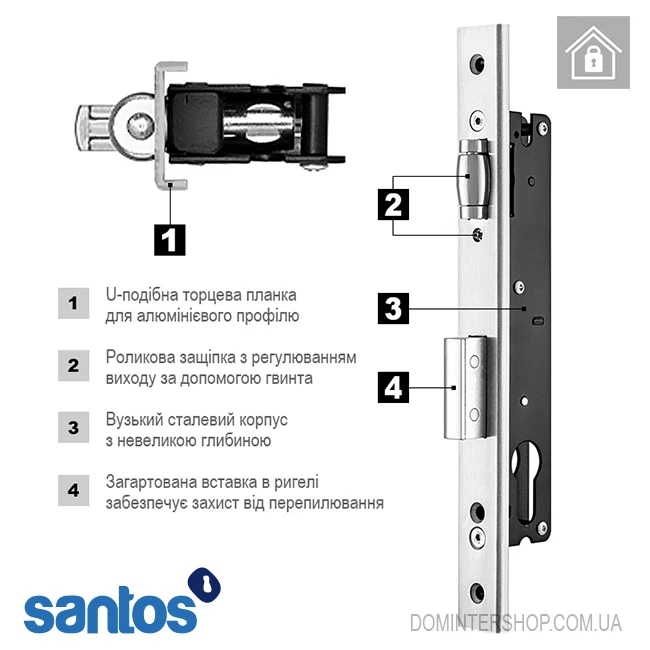 1

2

3

4

1 U-подібна торцева планка для алюмінієвого профілю

2 Роликова защіпка з регулюванням виходу за допомогою гвинта

3 Вузький сталевий корпус з невеликою глибиною

4 Загартована вставка в ригелі забезпечує захист від перепилювання

santos

DOMINTERSHOP.COM.UA