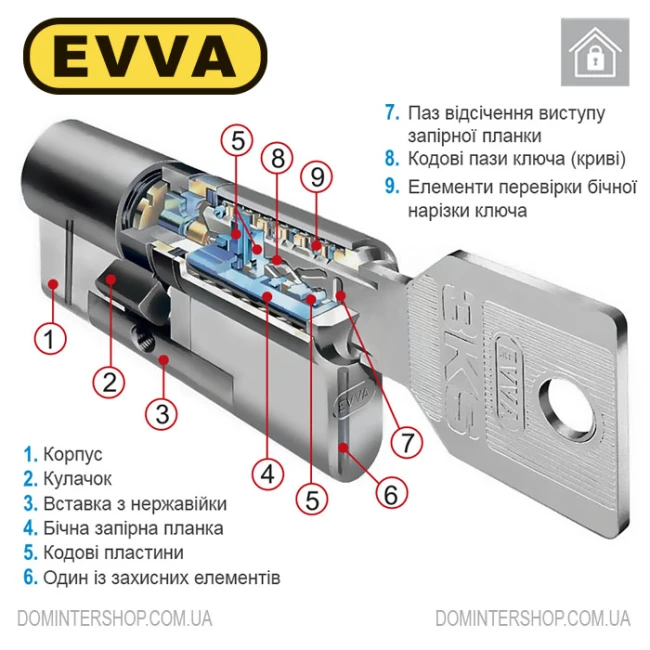 EVVA

7. Паз відсічення виступу запірної планки
8. Кодові пази ключа (криві)
9. Елементи перевірки бічної нарізки ключа

5
8
9
1
2
3
4
5
6
7

EVVA
3KS
EVVA

1. Корпус
2. Кулачок
3. Вставка з нержавійки
4. Бічна запірна планка
5. Кодові пластини
6. Один із захисних елементів

DOMINTERSHOP.COM.UA
DOMINTERSHOP.COM.UA